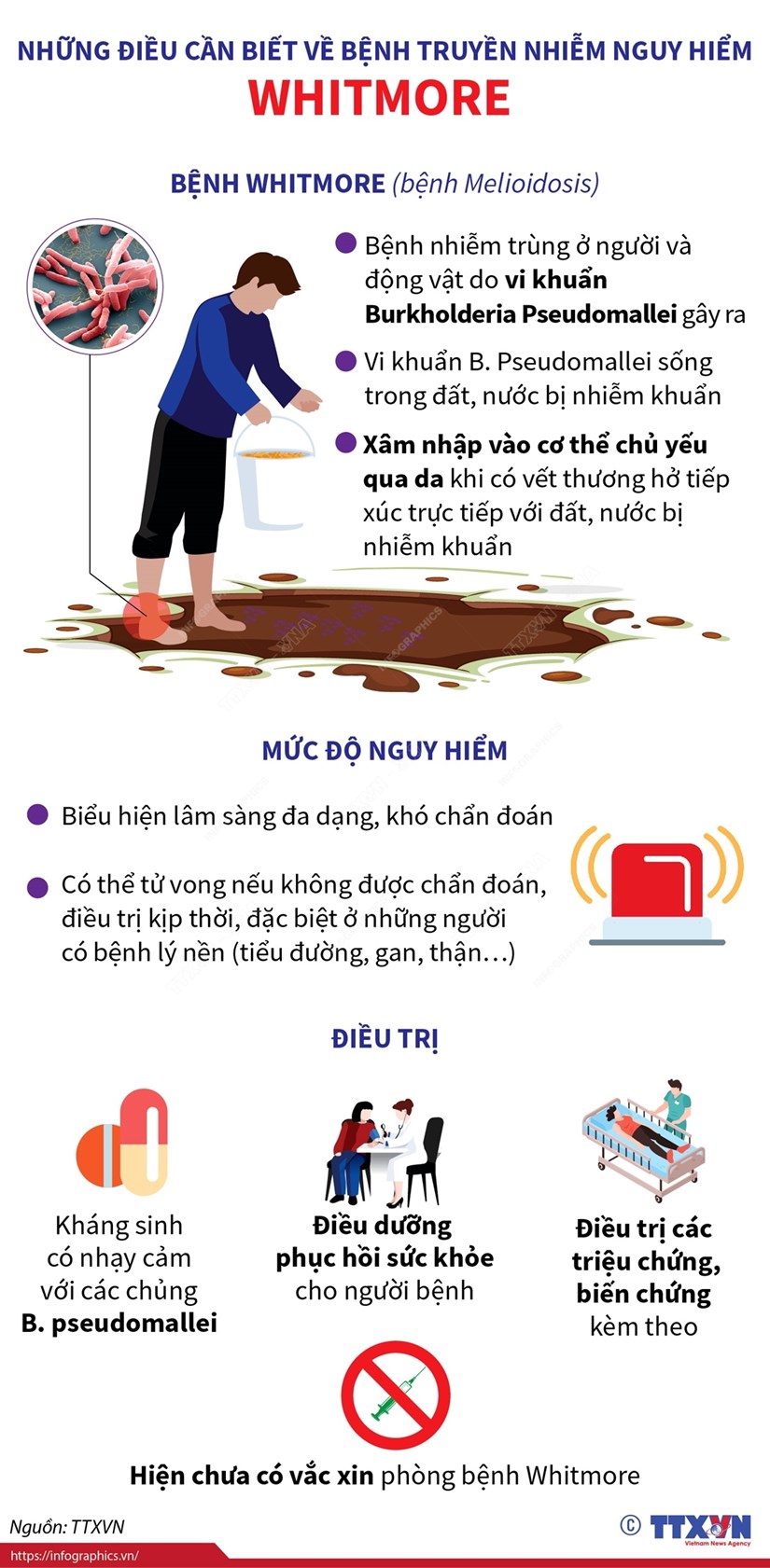 NHỮNG ĐIỀU CẦN BIẾT VỀ BỆNH TRUYỀN NHIỄM NGUY HIỂM
WHITMORE

BỆNH WHITMORE (bệnh Melioidosis)

Bệnh nhiễm trùng ở người và động vật do vi khuẩn Burkholderia Pseudomallei gây ra

Vi khuẩn B. Pseudomallei sống trong đất, nước bị nhiễm khuẩn

Xâm nhập vào cơ thể chủ yếu qua da khi có vết thương hở tiếp xúc trực tiếp với đất, nước bị nhiễm khuẩn

MỨC ĐỘ NGUY HIỂM

Biểu hiện lâm sàng đa dạng, khó chẩn đoán

Có thể tử vong nếu không được chẩn đoán, điều trị kịp thời, đặc biệt ở những người có bệnh lý nền (tiểu đường, gan, thận…)

ĐIỀU TRỊ

Kháng sinh có nhạy cảm với các chủng B. pseudomallei

Điều dưỡng phục hồi sức khỏe cho người bệnh

Điều trị các triệu chứng, biến chứng kèm theo

Hiện chưa có vắc xin phòng bệnh Whitmore

Nguồn: TTXVN
https://infographics.vn/
© TTXVN
Vietnam News Agency