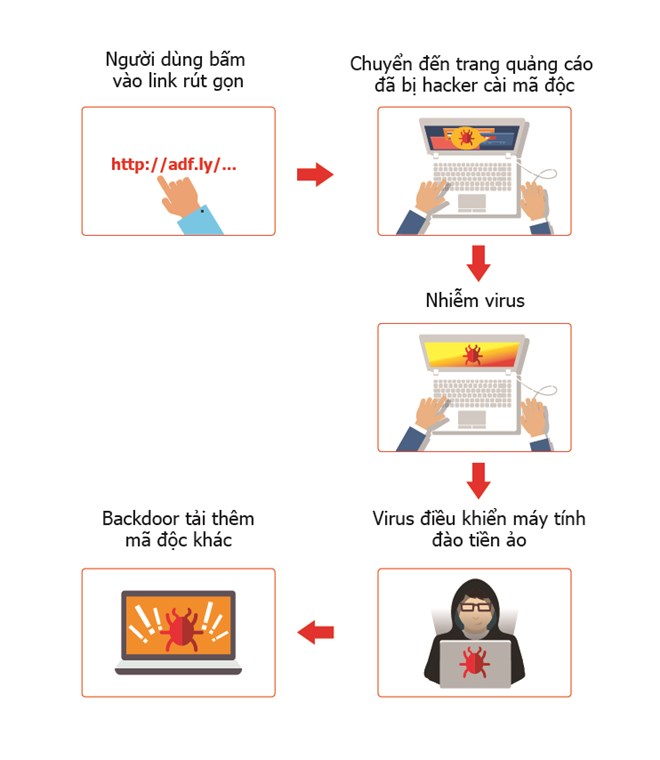 Người dùng bấm vào link rút gọn

http://adf.ly/...

Chuyển đến trang quảng cáo đã bị hacker cài mã độc

Nhiễm virus

Virus điều khiển máy tính đào tiền ảo

Backdoor tải thêm mã độc khác